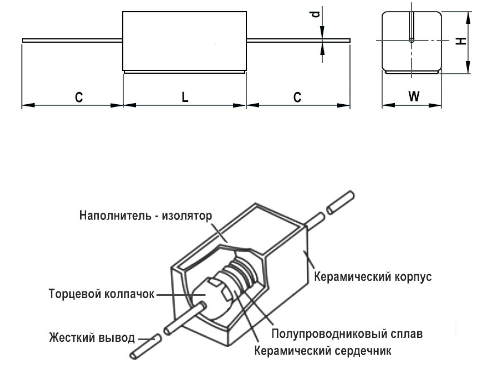 d

H

C

L

C

W

Наполнитель - изолятор

Керамический корпус

Торцевой колпачок

Жесткий вывод

Полупроводниковый сплав

Керамический сердечник